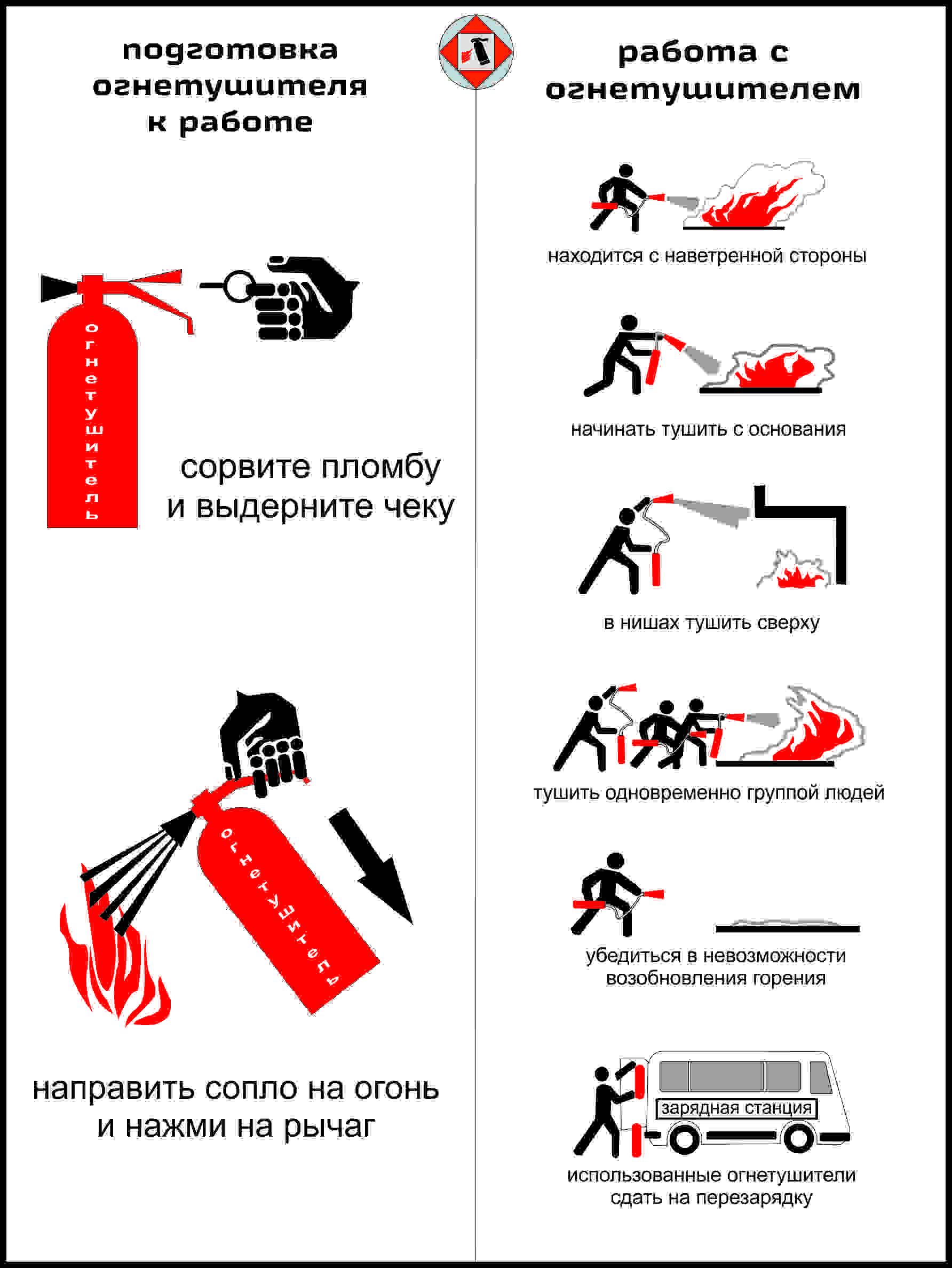 подготовка огнетушителя к работе

огнетушитель

сорвите пломбу и выдерните чеку

огнетушитель

направить сопло на огонь и нажми на рычаг

работа с огнетушителем

находится с наветренной стороны

начинать тушить с основания

в нишах тушить сверху

тушить одновременно группой людей

убедиться в невозможности возобновления горения

зарядная станция

использованные огнетушители сдать на перезарядку